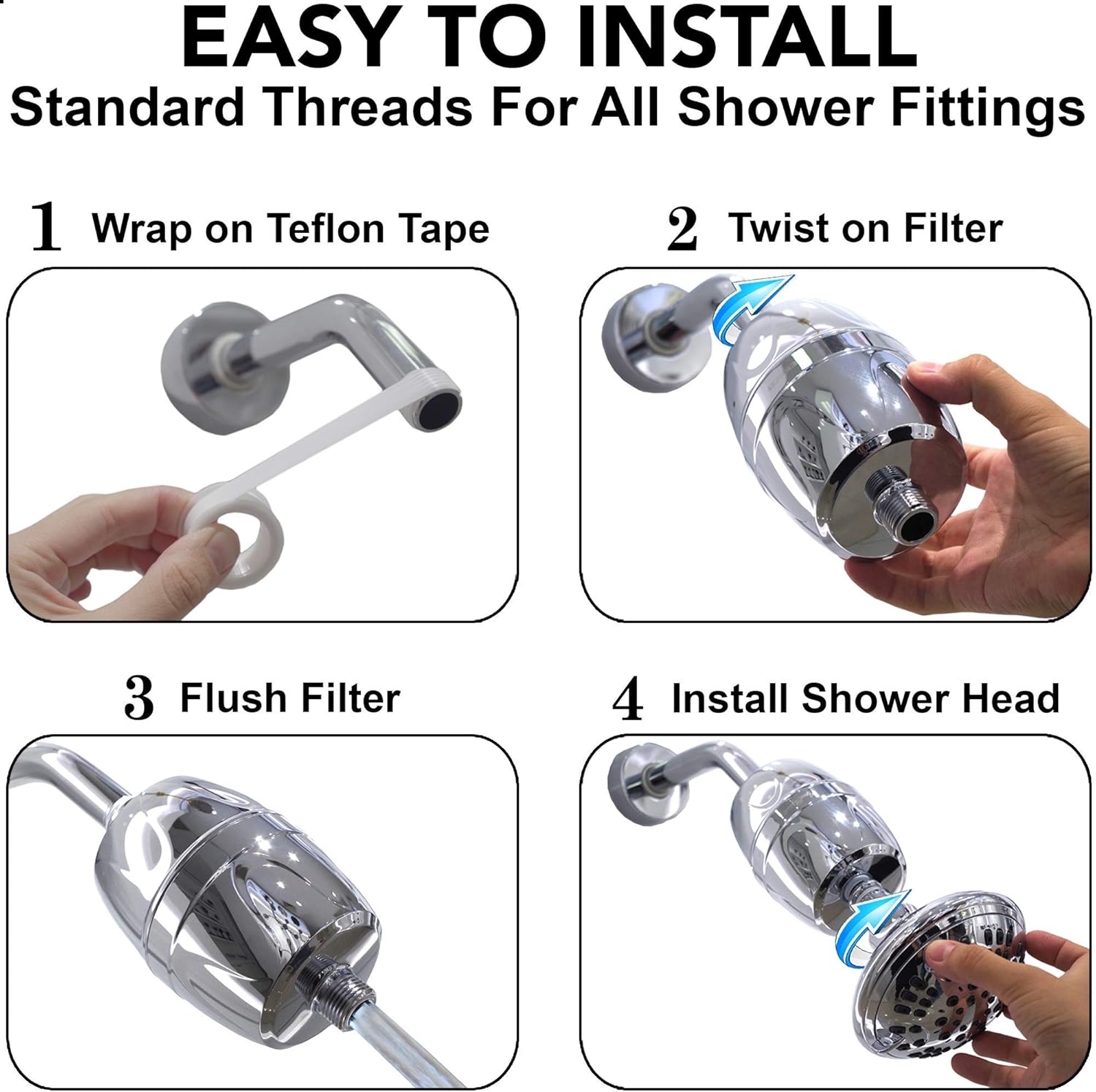 EASY TO INSTALL
Standard Threads For All Shower Fittings

1 Wrap on Teflon Tape

2 Twist on Filter

3 Flush Filter

4 Install Shower Head