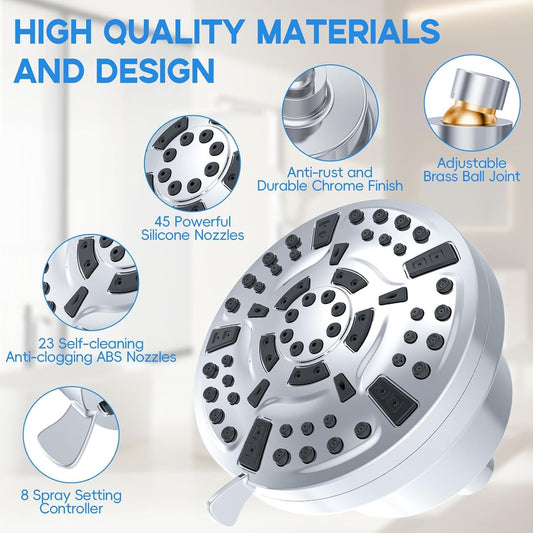 HIGH QUALITY MATERIALS AND DESIGN

Anti-rust and Durable Chrome Finish

Adjustable Brass Ball Joint

45 Powerful Silicone Nozzles

23 Self-cleaning Anti-clogging ABS Nozzles

8 Spray Setting Controller