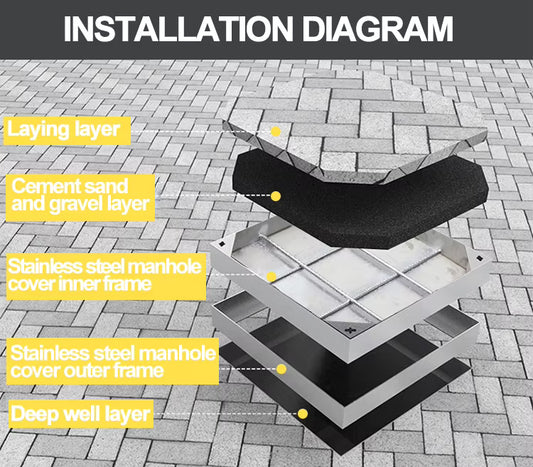 INSTALLATION DIAGRAM

Laying layer

Cement sand and gravel layer

Stainless steel manhole cover inner frame

Stainless steel manhole cover outer frame

Deep well layer